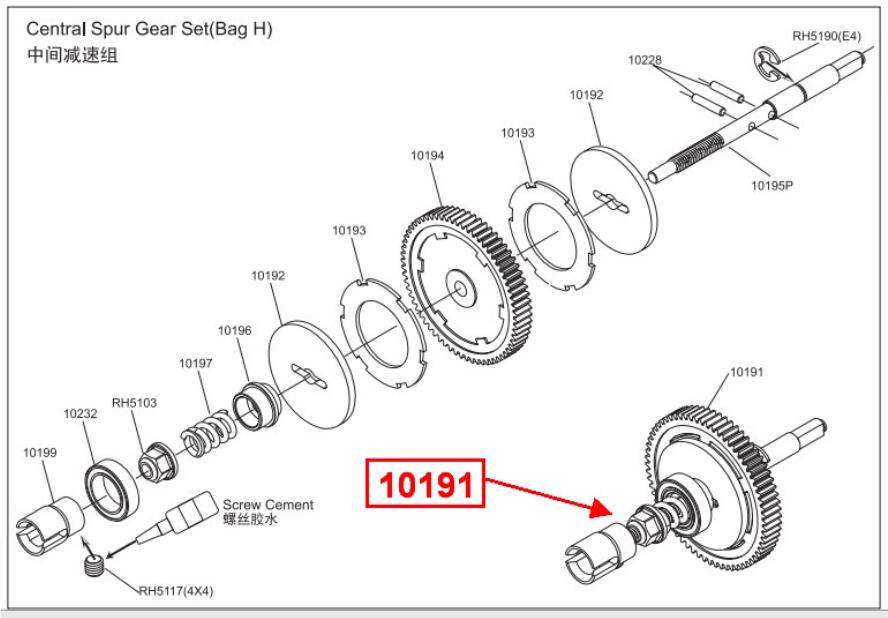 Central Spur Gear Set(Bag H)
中间减速组

RH5190(E4)
10228
10192
10193
10194
10195P
10193
10192
10196
10197
RH5103
10232
10199
Screw Cement
螺丝胶水
RH5117(4X4)
10191
10191